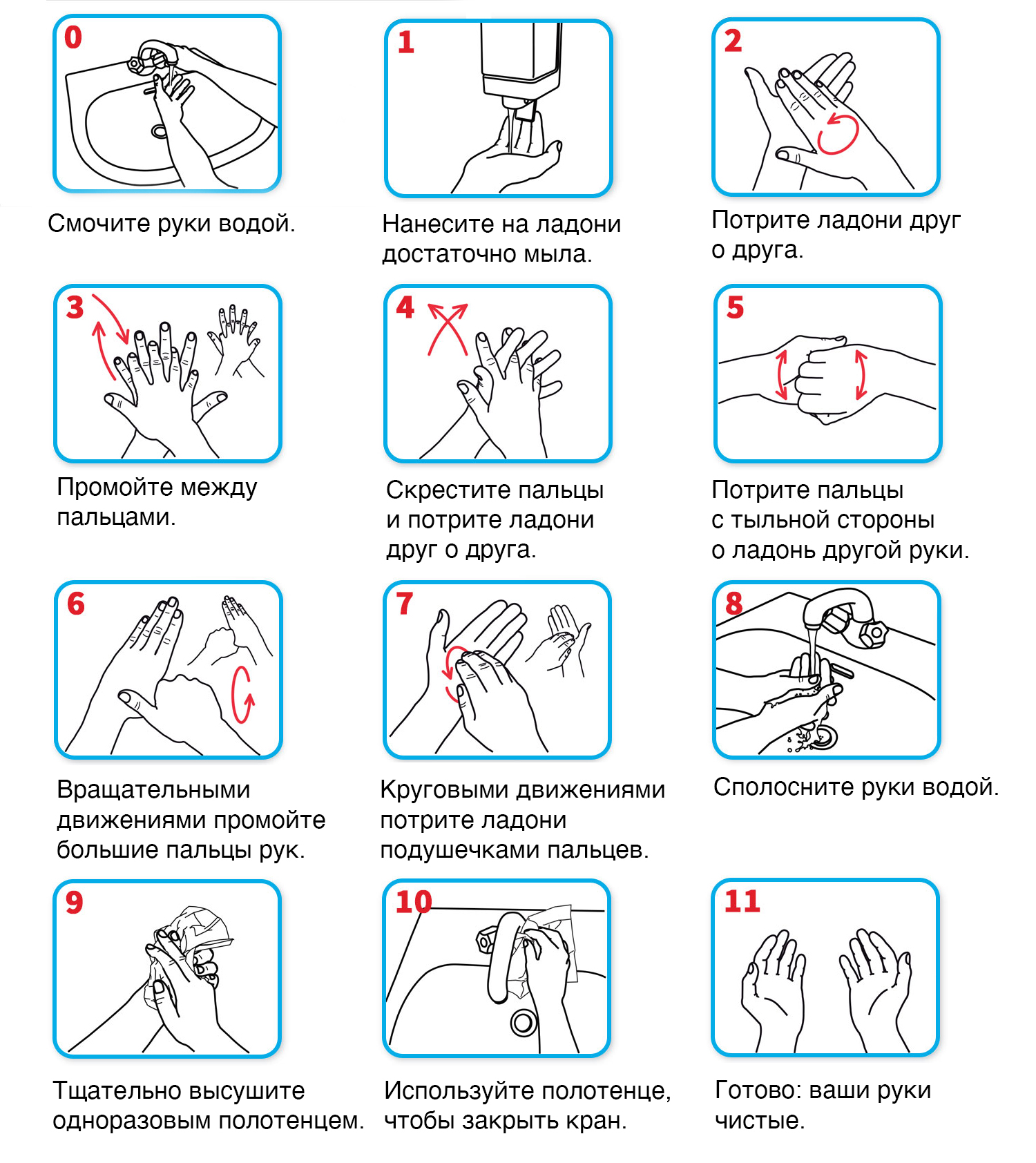 0

Смочите руки водой.

1

Нанесите на ладони достаточно мыла.

2

Потрите ладони друг о друга.

3

Промойте между пальцами.

4

Скрестите пальцы и потрите ладони друг о друга.

5

Потрите пальцы с тыльной стороны о ладонь другой руки.

6

Вращательными движениями промойте большие пальцы рук.

7

Круговыми движениями потрите ладони подушечками пальцев.

8

Сполосните руки водой.

9

Тщательно высушите одноразовым полотенцем.

10

Используйте полотенце, чтобы закрыть кран.

11

Готово: ваши руки чистые.